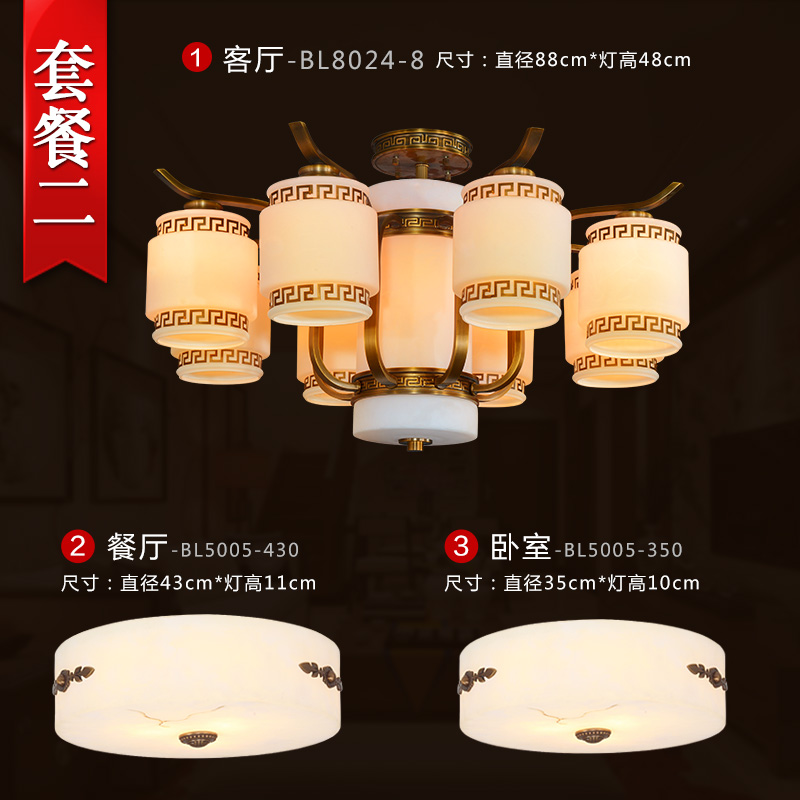 套餐二

1 客厅-BL8024-8 尺寸：直径88cm*灯高48cm

2 餐厅-BL5005-430
尺寸：直径43cm*灯高11cm

3 卧室-BL5005-350
尺寸：直径35cm*灯高10cm