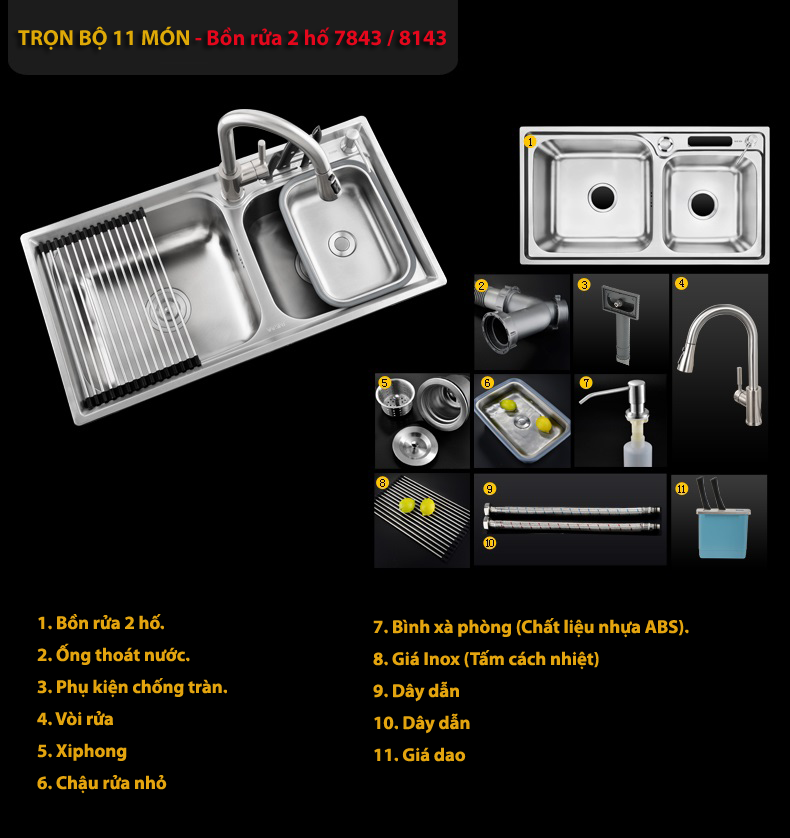 TRỌN BỘ 11 MÓN - Bồn rửa 2 hố 7843 / 8143

1
2
3
4
5
6
7
8
9
10
11

1. Bồn rửa 2 hố.
2. Ống thoát nước.
3. Phụ kiện chống tràn.
4. Vòi rửa
5. Xiphong
6. Chậu rửa nhỏ

7. Bình xà phòng (Chất liệu nhựa ABS).
8. Giá Inox (Tấm cách nhiệt)
9. Dây dẫn
10. Dây dẫn
11. Giá dao